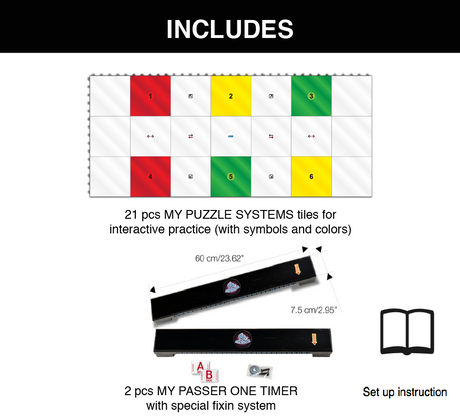 INCLUDES

1
2
3
4
5
6

21 pcs MY PUZZLE SYSTEMS tiles for interactive practice (with symbols and colors)

60 cm/23.62"

7.5 cm/2.95"

A
B

2 pcs MY PASSER ONE TIMER with special fixin system

Set up instruction